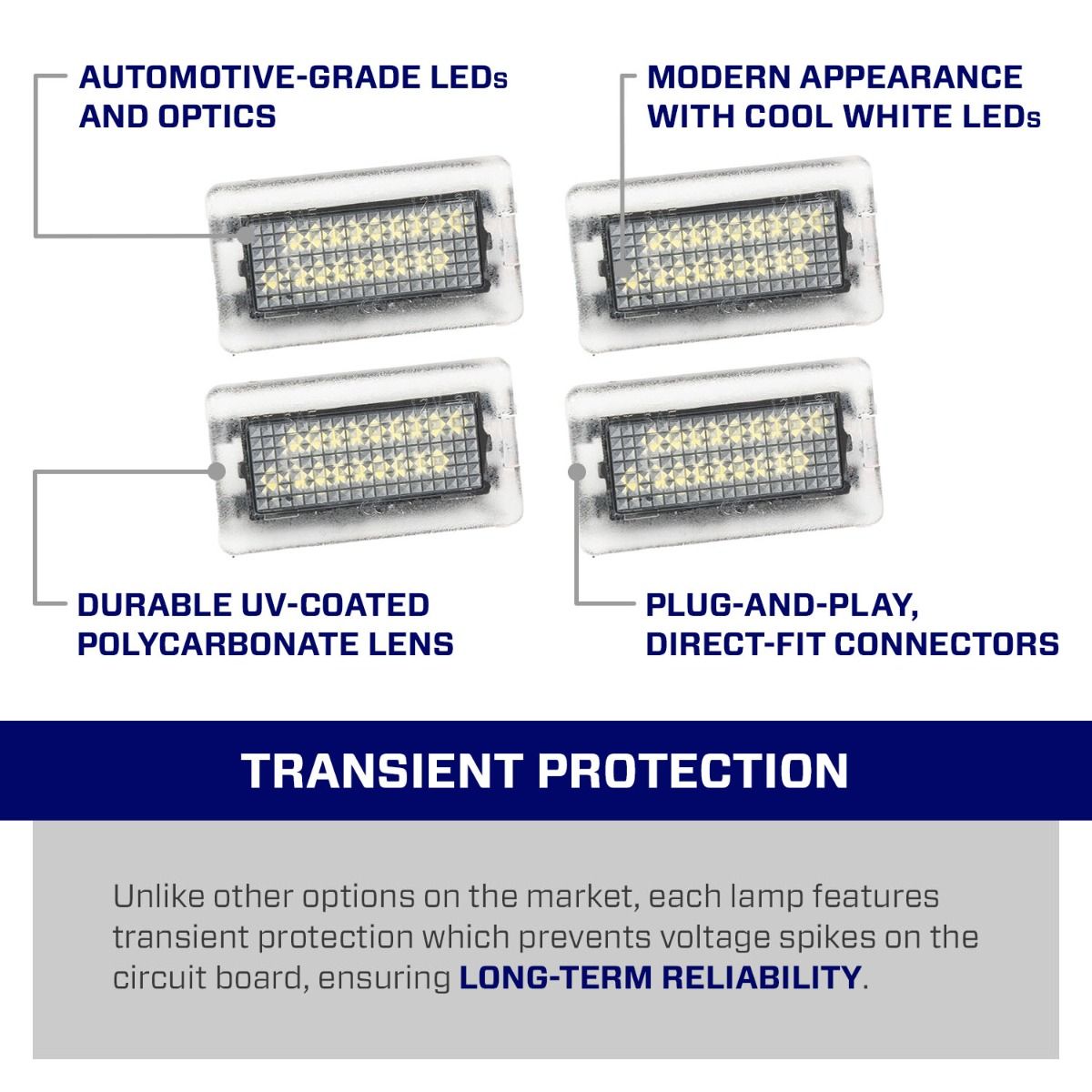 AUTOMOTIVE-GRADE LEDs AND OPTICS

MODERN APPEARANCE WITH COOL WHITE LEDs

DURABLE UV-COATED POLYCARBONATE LENS

PLUG-AND-PLAY, DIRECT-FIT CONNECTORS

TRANSIENT PROTECTION

Unlike other options on the market, each lamp features transient protection which prevents voltage spikes on the circuit board, ensuring LONG-TERM RELIABILITY.