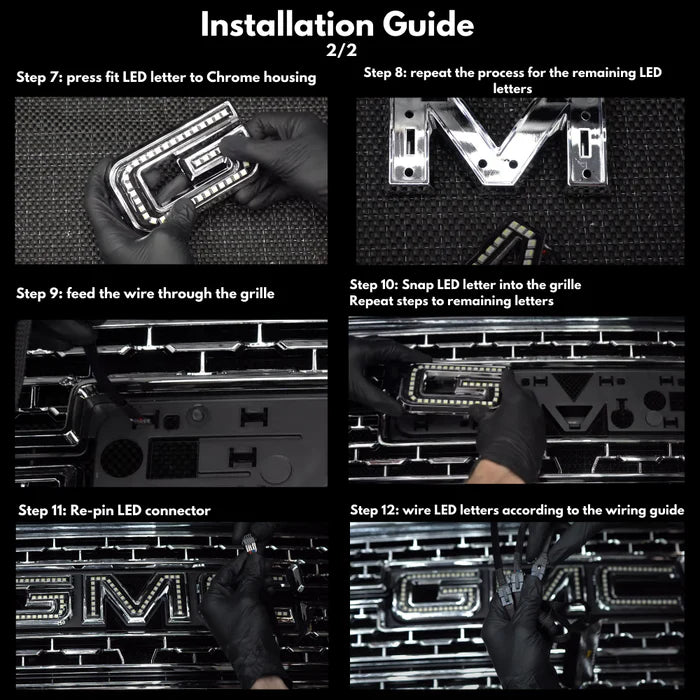 Installation Guide
2/2

Step 7: press fit LED letter to Chrome housing

Step 8: repeat the process for the remaining LED letters

Step 9: feed the wire through the grille

Step 10: Snap LED letter into the grille
Repeat steps to remaining letters

Step 11: Re-pin LED connector

Step 12: wire LED letters according to the wiring guide