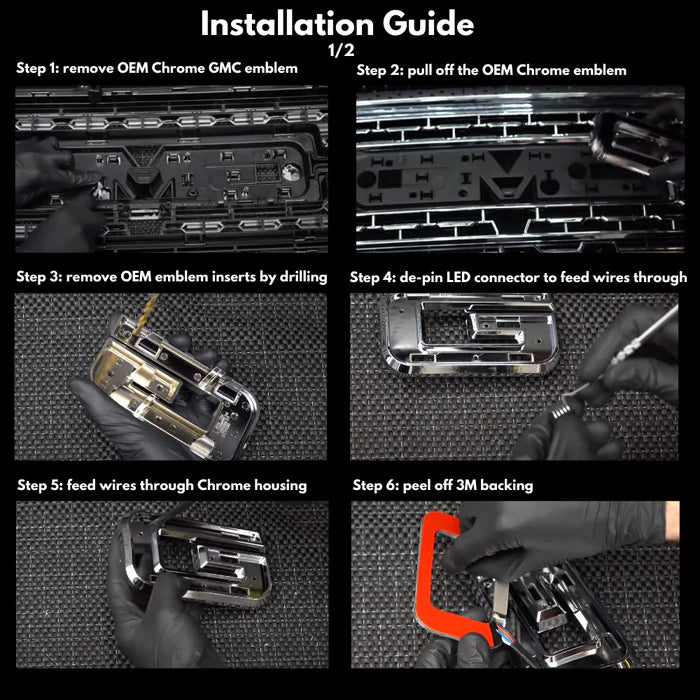 Installation Guide
1/2

Step 1: remove OEM Chrome GMC emblem

Step 2: pull off the OEM Chrome emblem

Step 3: remove OEM emblem inserts by drilling

Step 4: de-pin LED connector to feed wires through

Step 5: feed wires through Chrome housing

Step 6: peel off 3M backing