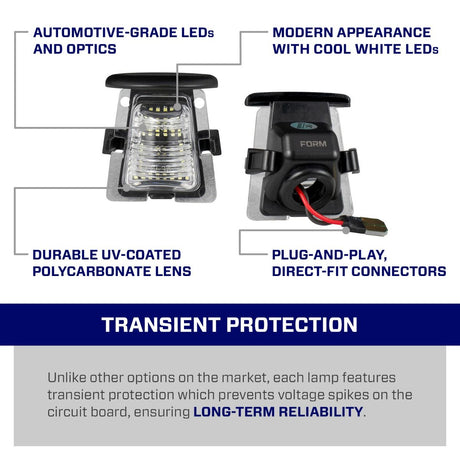 AUTOMOTIVE-GRADE LEDs AND OPTICS

MODERN APPEARANCE WITH COOL WHITE LEDs

FORM

DURABLE UV-COATED POLYCARBONATE LENS

PLUG-AND-PLAY, DIRECT-FIT CONNECTORS

TRANSIENT PROTECTION

Unlike other options on the market, each lamp features transient protection which prevents voltage spikes on the circuit board, ensuring LONG-TERM RELIABILITY.