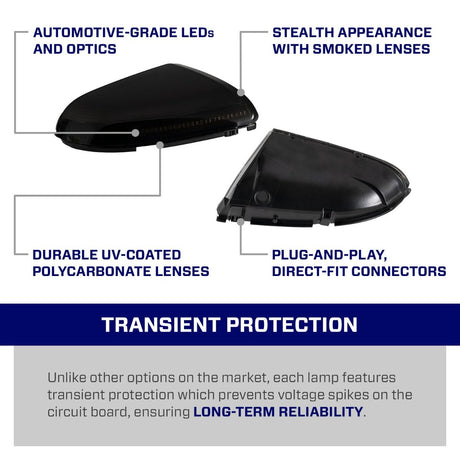 AUTOMOTIVE-GRADE LEDs AND OPTICS

STEALTH APPEARANCE WITH SMOKED LENSES

DURABLE UV-COATED POLYCARBONATE LENSES

PLUG-AND-PLAY, DIRECT-FIT CONNECTORS

TRANSIENT PROTECTION

Unlike other options on the market, each lamp features transient protection which prevents voltage spikes on the circuit board, ensuring LONG-TERM RELIABILITY.