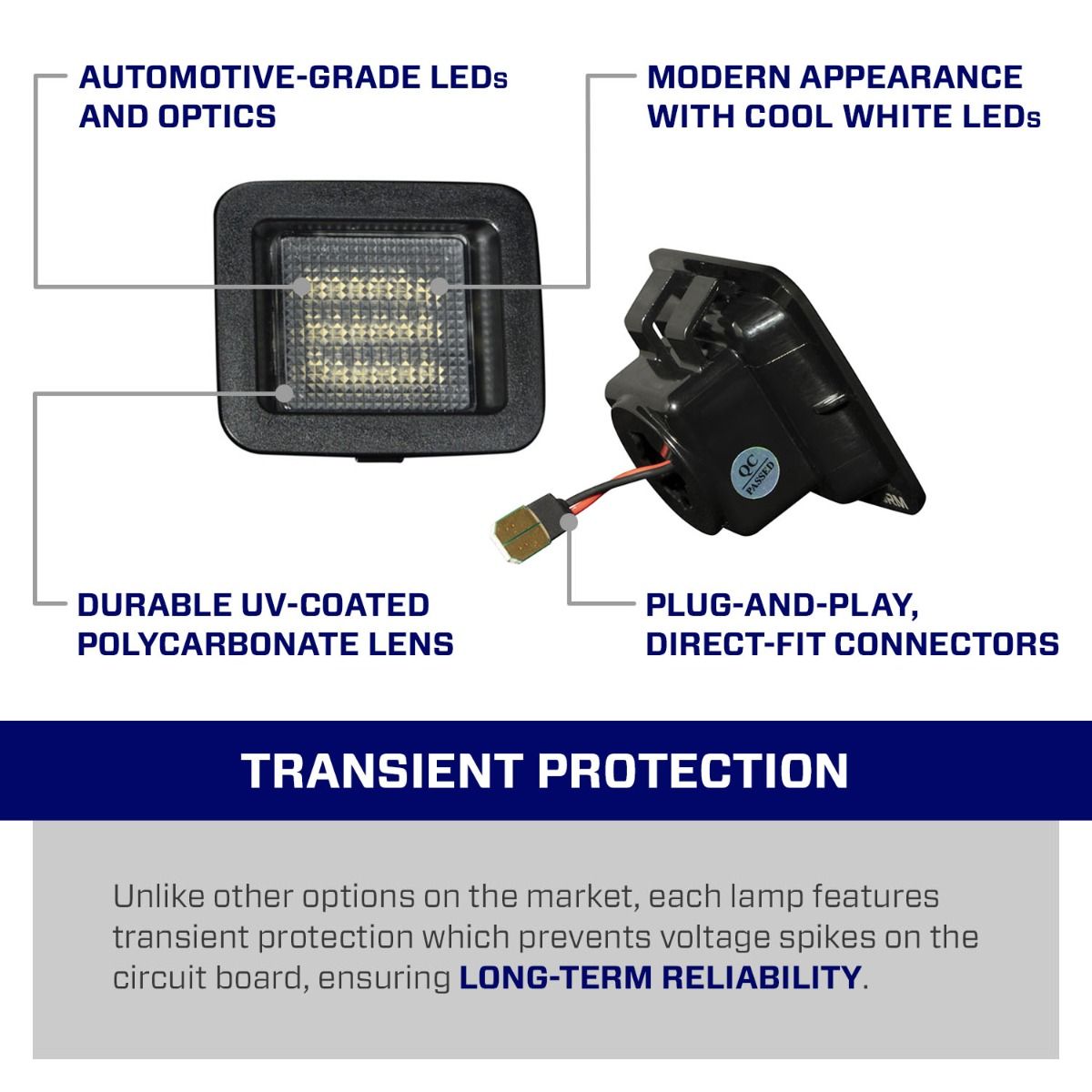 AUTOMOTIVE-GRADE LEDs AND OPTICS

MODERN APPEARANCE WITH COOL WHITE LEDs

QC PASSED

DURABLE UV-COATED POLYCARBONATE LENS

PLUG-AND-PLAY, DIRECT-FIT CONNECTORS

TRANSIENT PROTECTION

Unlike other options on the market, each lamp features transient protection which prevents voltage spikes on the circuit board, ensuring LONG-TERM RELIABILITY.