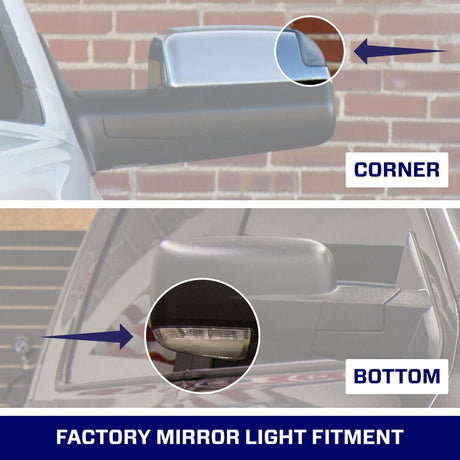 CORNER

BOTTOM

FACTORY MIRROR LIGHT FITMENT